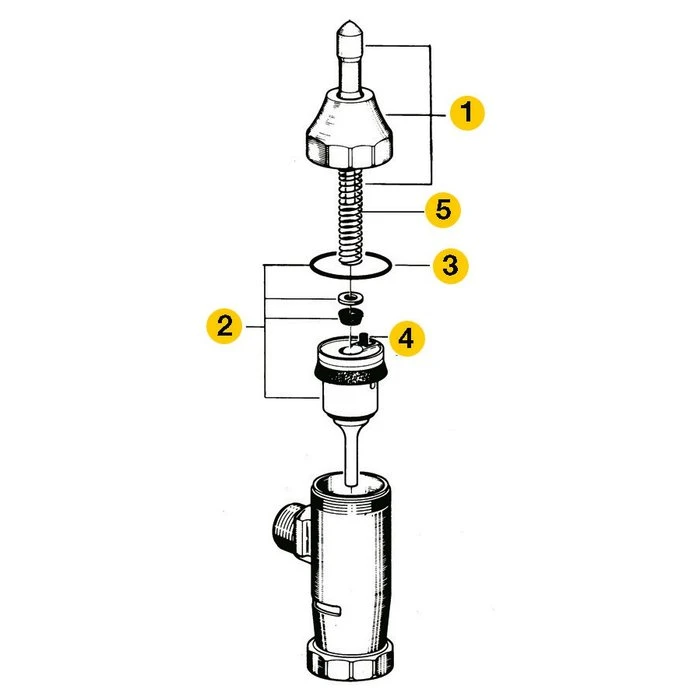 1
5
3
2
4