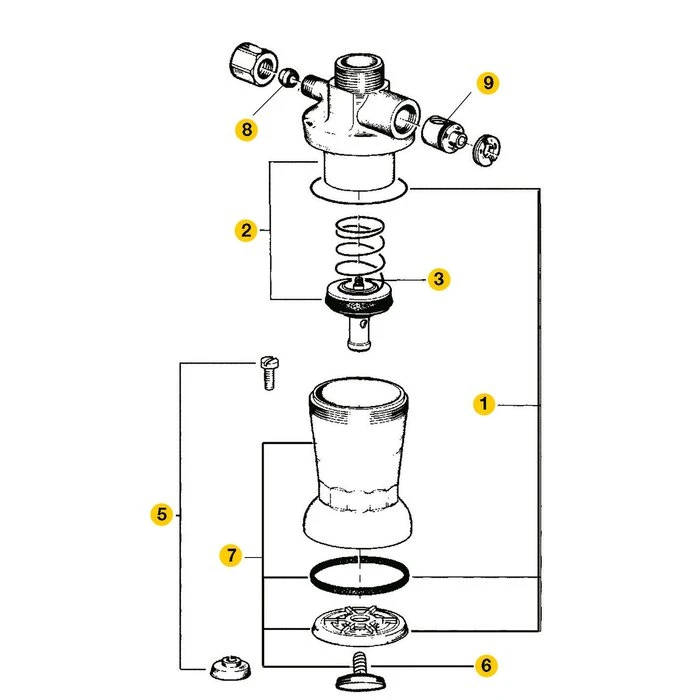 9
8
2
3
1
5
7
6