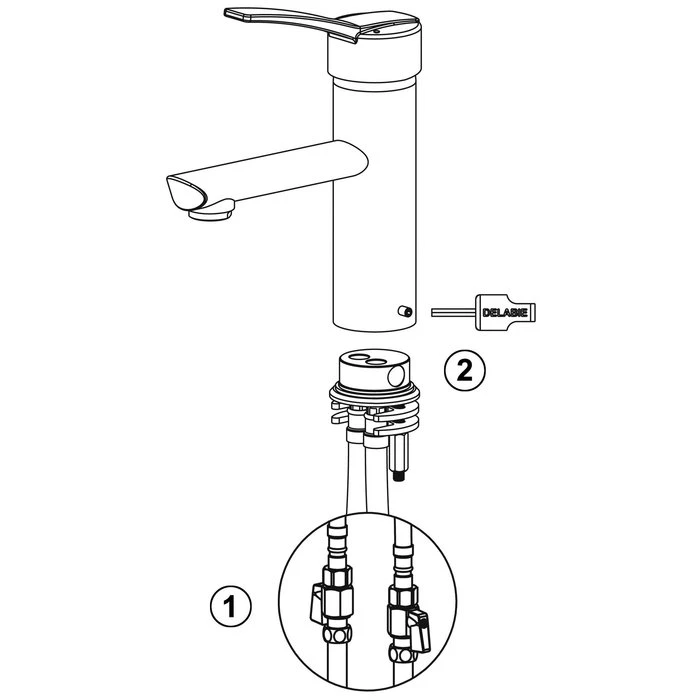 DELABIE

2

1