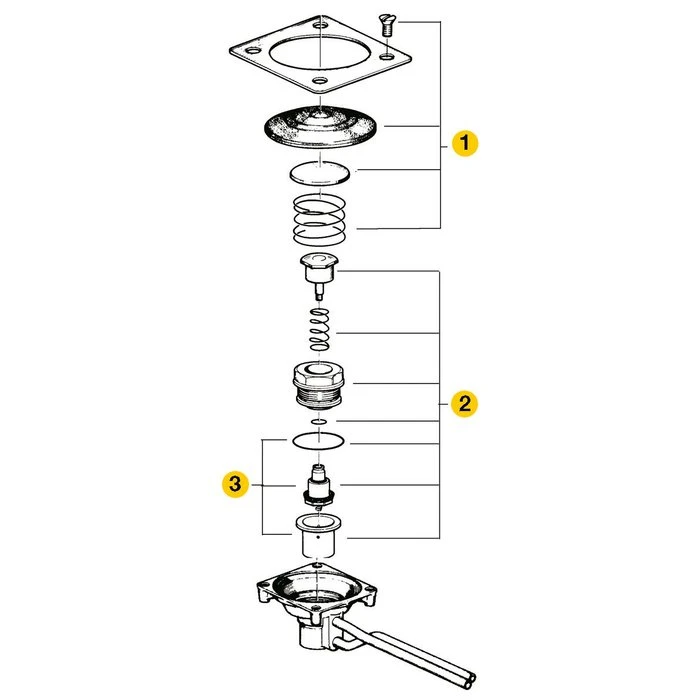 1

2

3